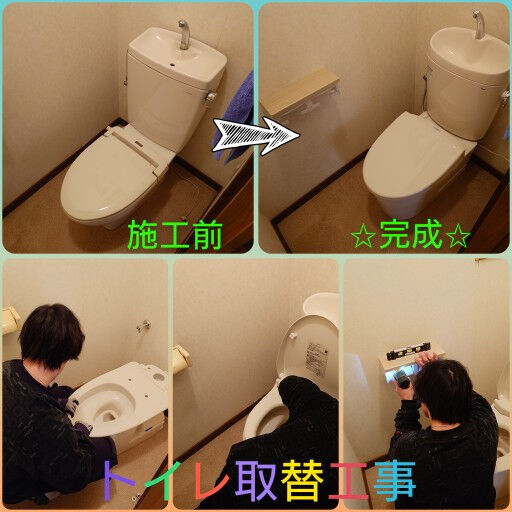 施工前

☆完成☆

トイレ取替工事